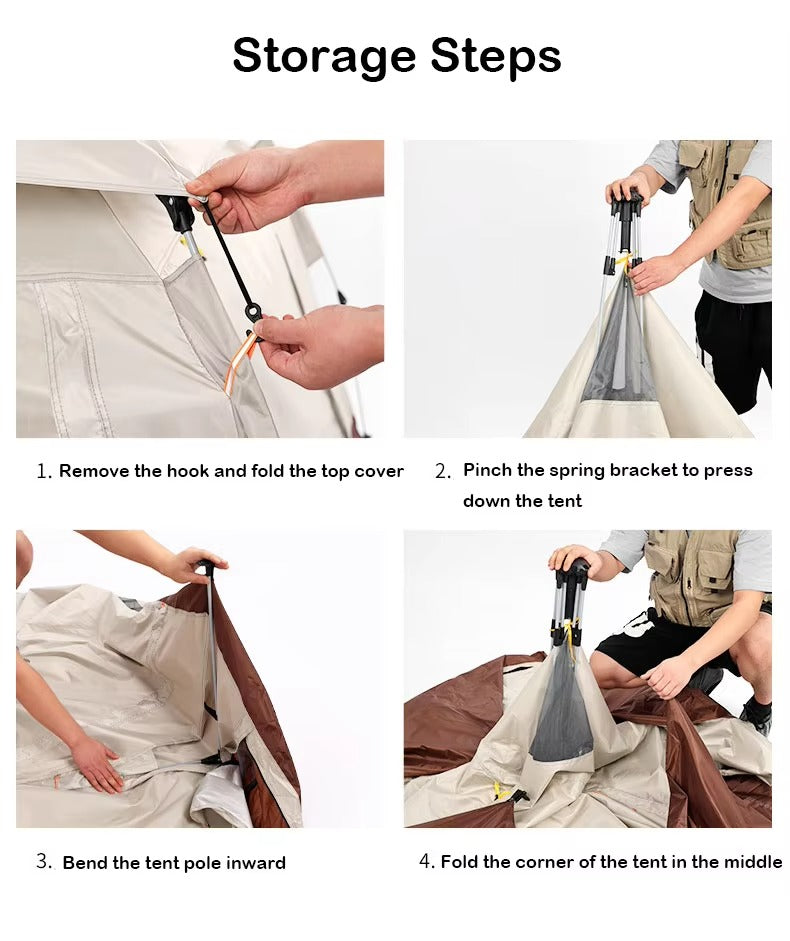 Storage Steps

1. Remove the hook and fold the top cover

2. Pinch the spring bracket to press down the tent

3. Bend the tent pole inward

4. Fold the corner of the tent in the middle